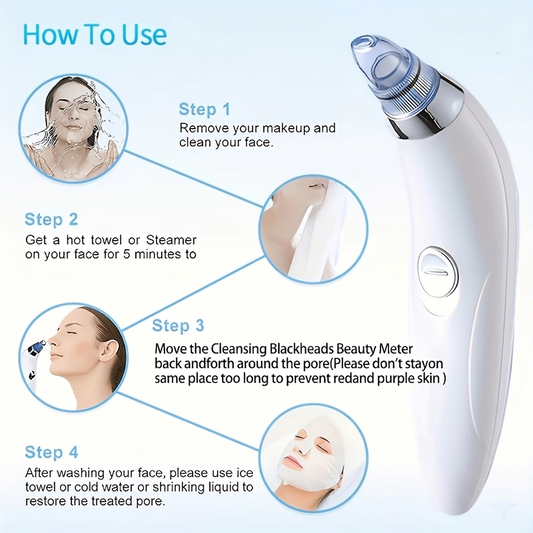 How To Use

Step 1
Remove your makeup and clean your face.

Step 2
Get a hot towel or Steamer on your face for 5 minutes to

Step 3
Move the Cleansing Blackheads Beauty Meter back andforth around the pore(Please don't stayon same place too long to prevent redand purple skin )

Step 4
After washing your face, please use ice towel or cold water or shrinking liquid to restore the treated pore.